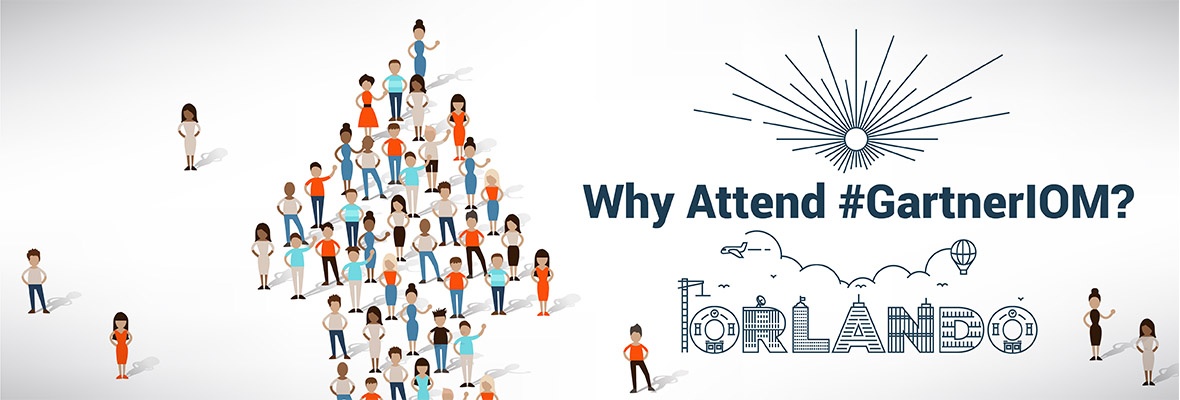 Why Attend #GartnerIOM?

ORLANDO